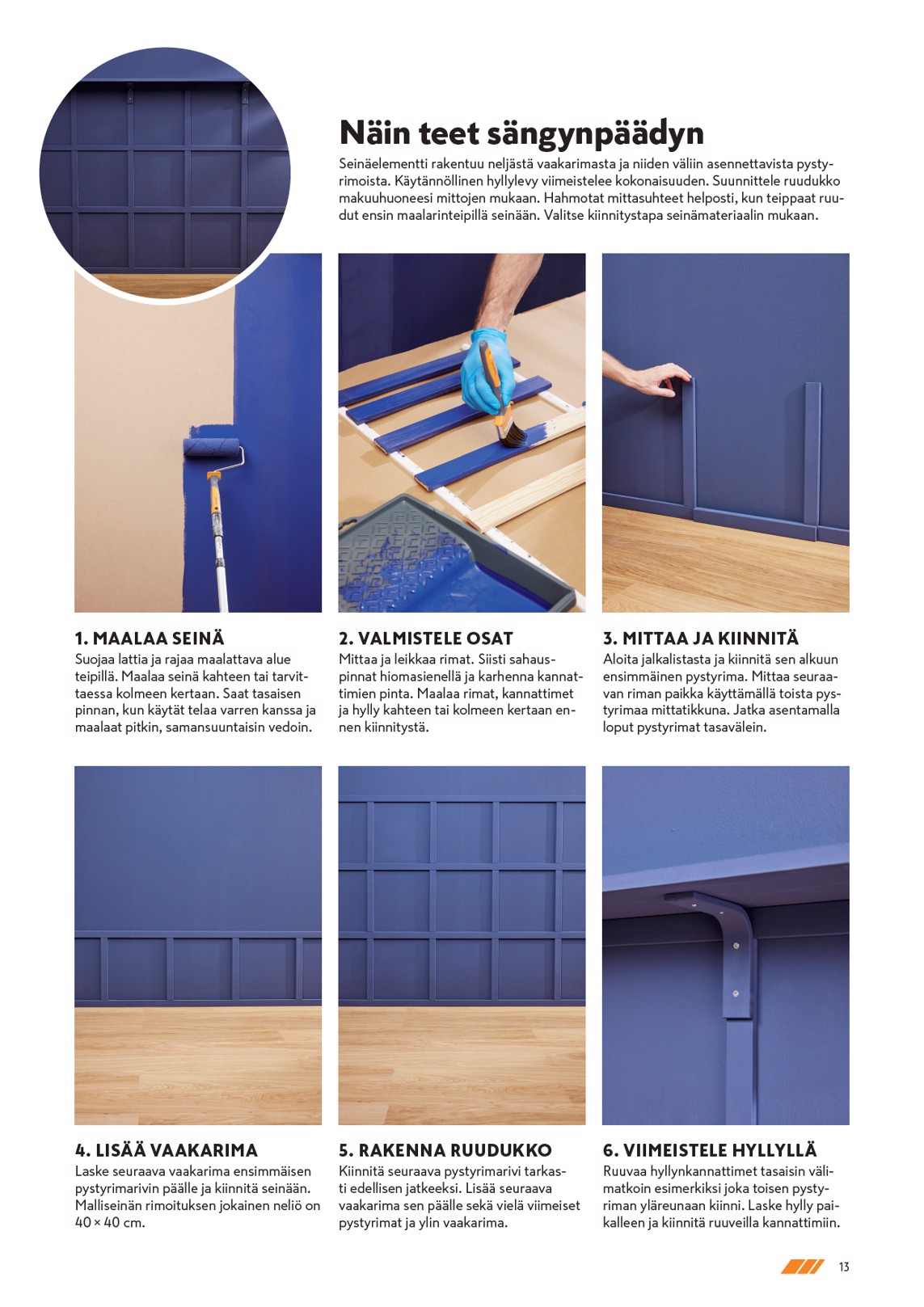 Näin teet sängynpäädyn

Seinäelementti rakentuu neljästä vaakarimasta ja niiden väliin asennettavista pystyrimoista. Käytännöllinen hyllylevy viimeistelee kokonaisuuden. Suunnittele ruudukko makuuhuoneesi mittojen mukaan. Hahmotat mittasuhteet helposti, kun teippaat ruudut ensin maalarinteipillä seinään. Valitse kiinnitystapa seinämateriaalin mukaan.

1. MAALAA SEINÄ
Suojaa lattia ja rajaa maalattava alue teipillä. Maalaa seinä kahteen tai tarvittaessa kolmeen kertaan. Saat tasaisen pinnan, kun käytät telaa varren kanssa ja maalaat pitkin, samansuuntaisin vedoin.

2. VALMISTELE OSAT
Mittaa ja leikkaa rimat. Siisti sahauspinnat hiomasienellä ja karhenna kannattimien pinta. Maalaa rimat, kannattimet ja hylly kahteen tai kolmeen kertaan ennen kiinnitystä.

3. MITTAA JA KIINNITÄ
Aloita jalkalistasta ja kiinnitä sen alkuun ensimmäinen pystyrima. Mittaa seuraavan riman paikka käyttämällä toista pystyrimaa mittatikkuna. Jatka asentamalla loput pystyrimat tasavälein.

4. LISÄÄ VAAKARIMA
Laske seuraava vaakarima ensimmäisen pystyrimarivin päälle ja kiinnitä seinään. Malliseinän rimoituksen jokainen neliö on 40 × 40 cm.

5. RAKENNA RUUDUKKO
Kiinnitä seuraava pystyrimarivi tarkasti edellisen jatkeeksi. Lisää seuraava vaakarima sen päälle sekä vielä viimeiset pystyrimat ja ylin vaakarima.

6. VIIMEISTELE HYLLYLLÄ
Ruuvaa hyllynkannattimet tasaisin välimatkoin esimerkiksi joka toisen pystyriman yläreunaan kiinni. Laske hylly paikalleen ja kiinnitä ruuveilla kannattimiin.

13